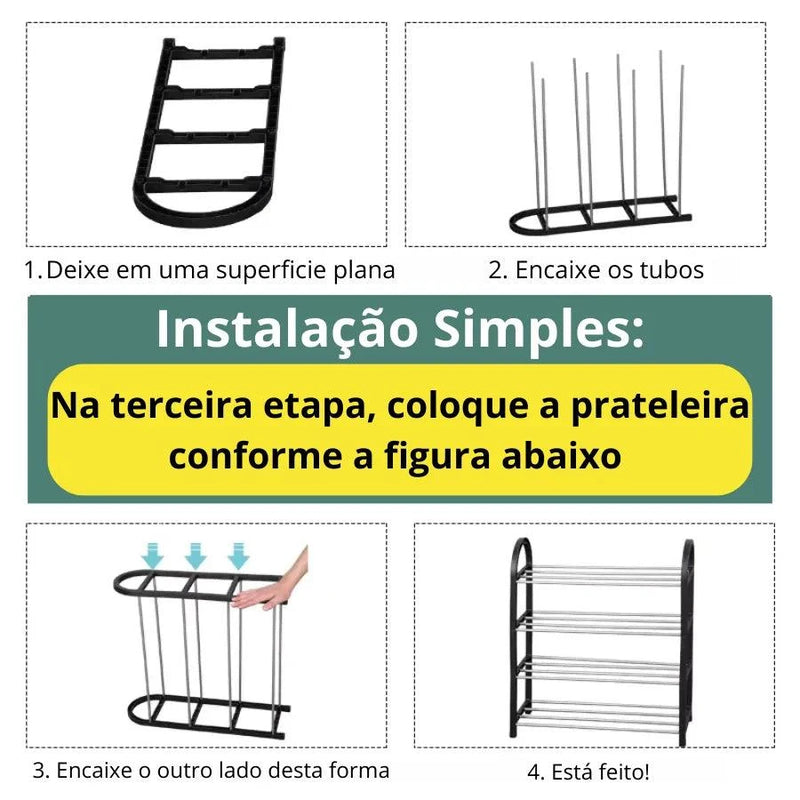 1. Deixe em uma superficie plana

2. Encaixe os tubos

Instalação Simples:

Na terceira etapa, coloque a prateleira conforme a figura abaixo

3. Encaixe o outro lado desta forma

4. Está feito!