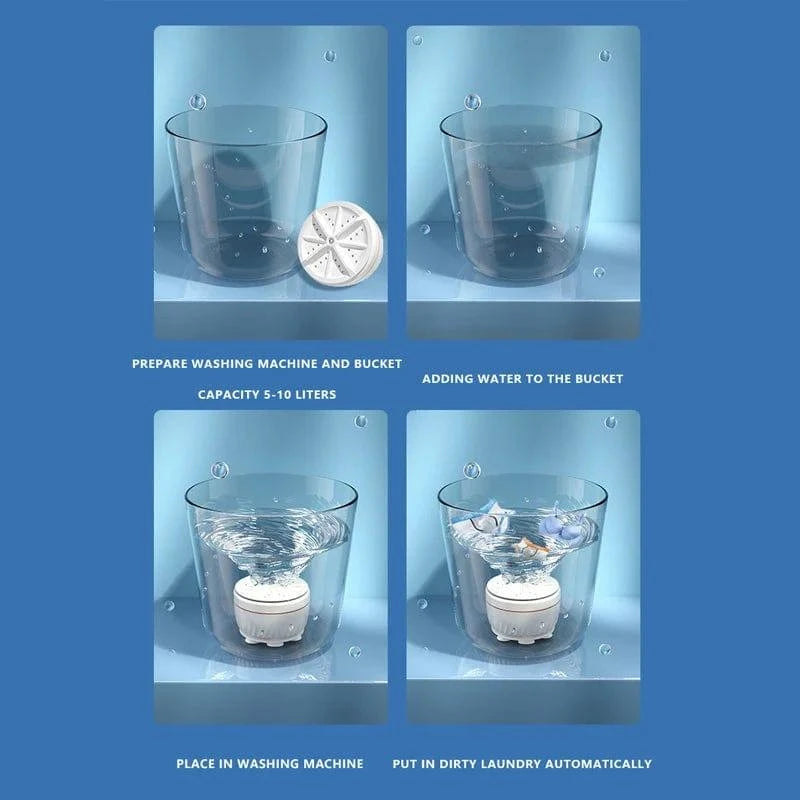 PREPARE WASHING MACHINE AND BUCKET

CAPACITY 5-10 LITERS

ADDING WATER TO THE BUCKET

PLACE IN WASHING MACHINE

PUT IN DIRTY LAUNDRY AUTOMATICALLY